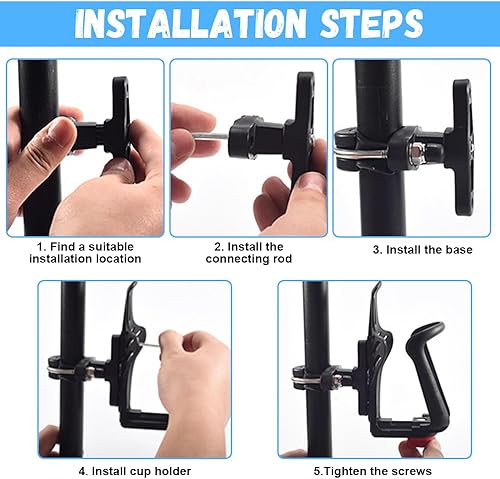 INSTALLATION STEPS

1. Find a suitable installation location

2. Install the connecting rod

3. Install the base

4. Install cup holder

5.Tighten the screws