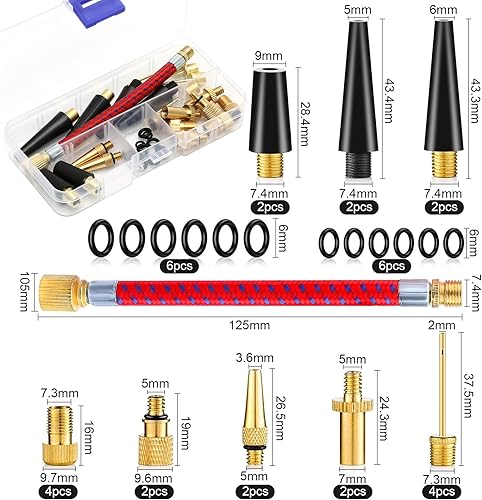 9mm
28.4mm
7.4mm
2pcs

5mm
43.4mm
7.4mm
2pcs

6mm
43.3mm
7.4mm
2pcs

6mm
6pcs

6mm
6pcs

105mm
7.4mm
125mm

7.3mm
16mm
9.7mm
4pcs

5mm
19mm
9.6mm
2pcs

3.6mm
26.5mm
5mm
2pcs

5mm
24.3mm
7mm
2pcs

2mm
37.5mm
7.3mm
4pcs