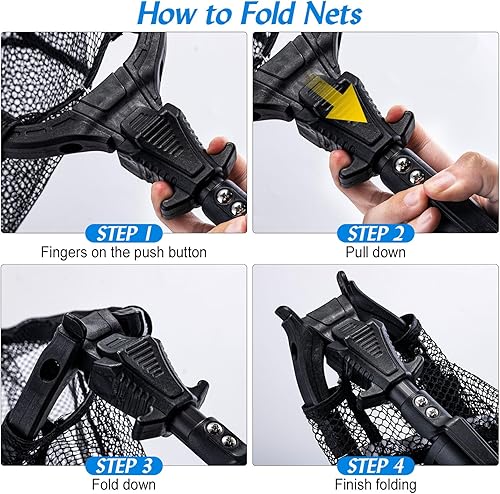 How to Fold Nets

STEP 1
Fingers on the push button

STEP 2
Pull down

STEP 3
Fold down

STEP 4
Finish folding