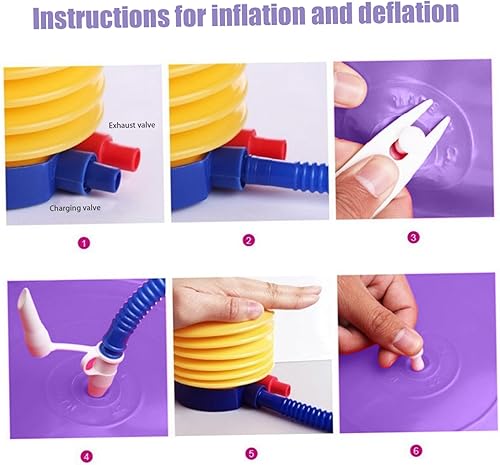 Instructions for inflation and deflation

Exhaust valve

Charging valve

1

2

3

4

5

6