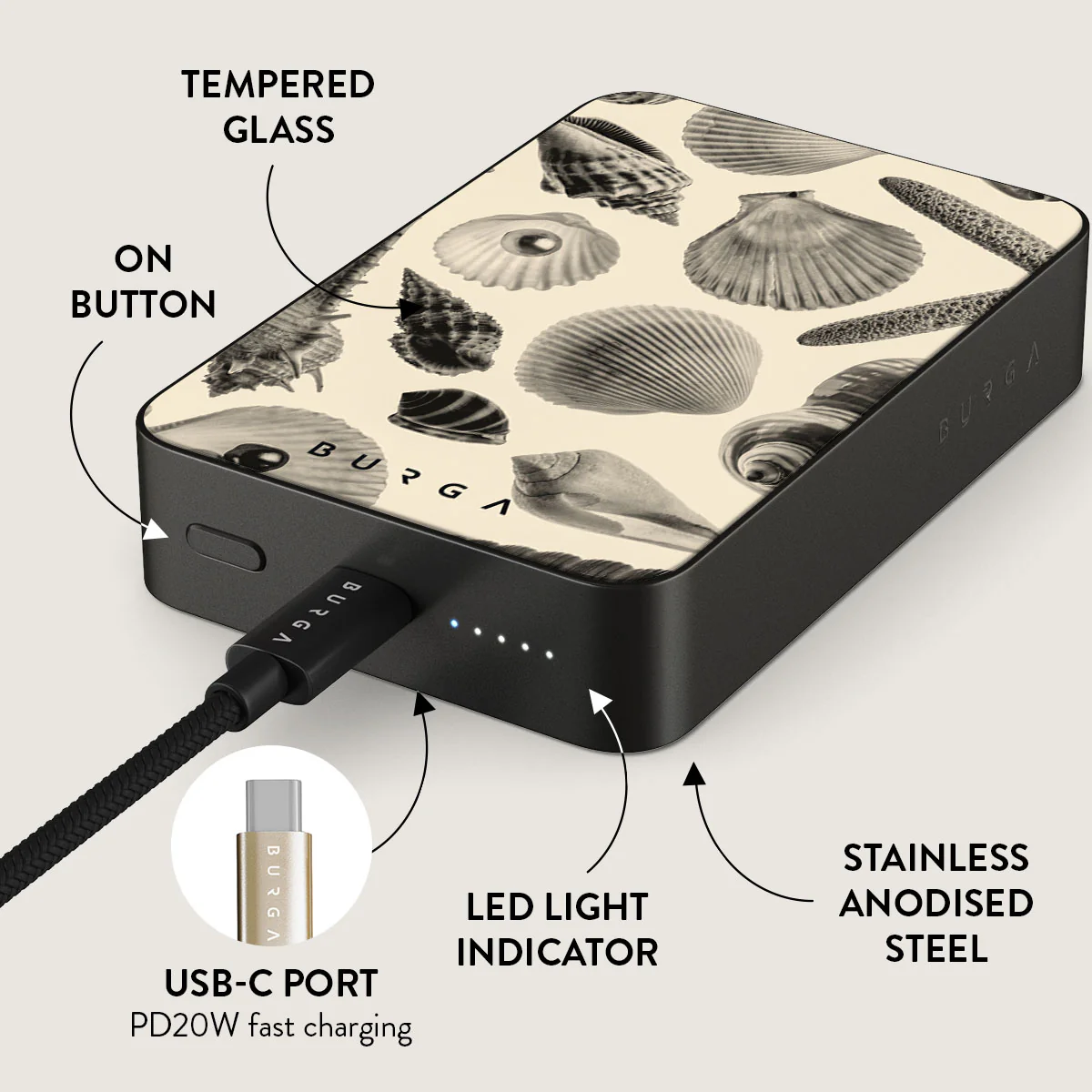 TEMPERED GLASS

ON BUTTON

BURGA

BURGA

BURGA

BURGA

USB-C PORT
PD20W fast charging

LED LIGHT INDICATOR

STAINLESS ANODISED STEEL