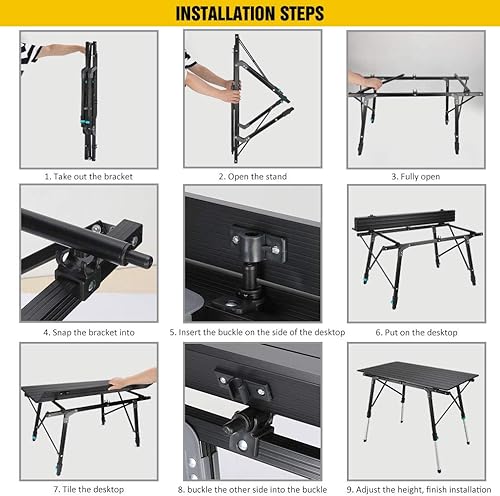 INSTALLATION STEPS

1. Take out the bracket

2. Open the stand

3. Fully open

4. Snap the bracket into

5. Insert the buckle on the side of the desktop

6. Put on the desktop

7. Tile the desktop

8. buckle the other side into the buckle

9. Adjust the height, finish installation