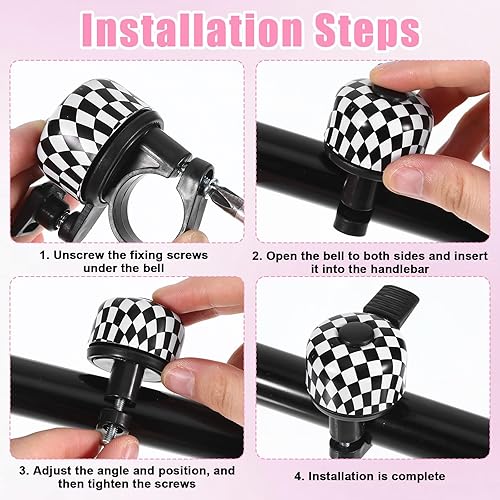 Installation Steps

1. Unscrew the fixing screws under the bell

2. Open the bell to both sides and insert it into the handlebar

3. Adjust the angle and position, and then tighten the screws

4. Installation is complete