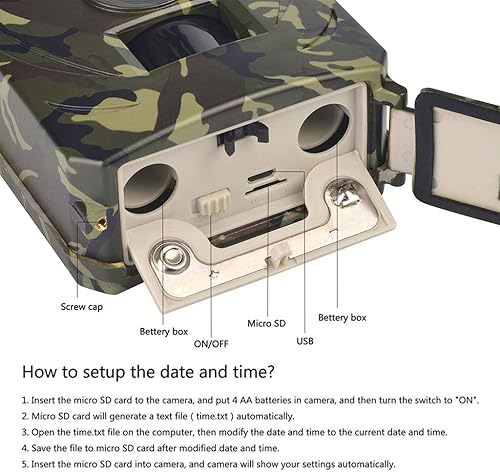 Screw cap

Bettery box

ON/OFF

Micro SD

USB

Bettery box

How to setup the date and time?

1. Insert the micro SD card to the camera, and put 4 AA batteries in camera, and then turn the switch to "ON".
2. Micro SD card will generate a text file ( time.txt ) automatically.
3. Open the time.txt file on the computer, then modify the date and time to the current date and time.
4. Save the file to micro SD card after modified date and time.
5. Insert the micro SD card into camera, and camera will show your settings automatically.