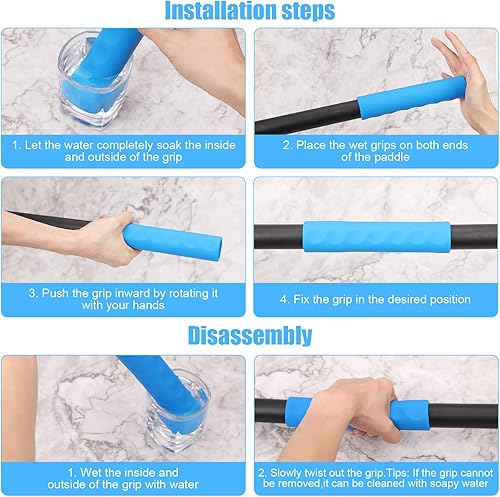 Installation steps

1. Let the water completely soak the inside and outside of the grip

2. Place the wet grips on both ends of the paddle

3. Push the grip inward by rotating it with your hands

4. Fix the grip in the desired position

Disassembly

1. Wet the inside and outside of the grip with water

2. Slowly twist out the grip.Tips: If the grip cannot be removed,it can be cleaned with soapy water