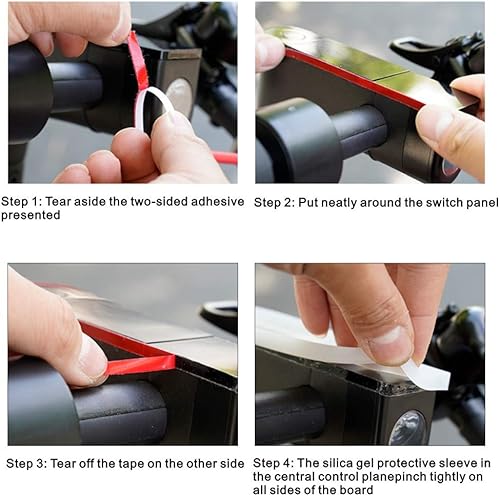 Step 1: Tear aside the two-sided adhesive presented

Step 2: Put neatly around the switch panel

Step 3: Tear off the tape on the other side

Step 4: The silica gel protective sleeve in the central control planepinch tightly on all sides of the board