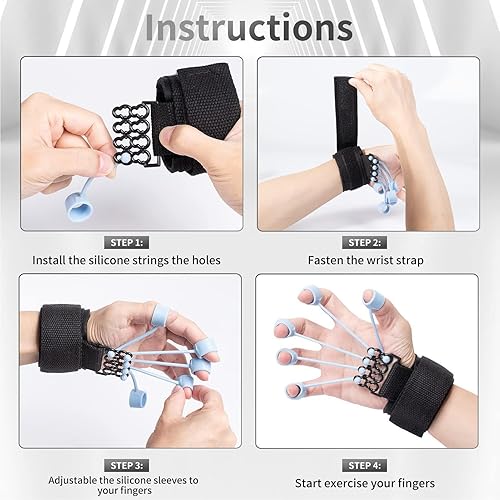 Instructions

STEP 1:
Install the silicone strings the holes

STEP 2:
Fasten the wrist strap

STEP 3:
Adjustable the silicone sleeves to your fingers

STEP 4:
Start exercise your fingers