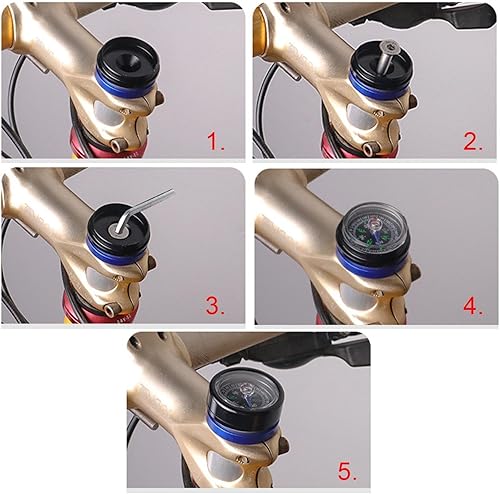 1.

2.

3.

4.

5.