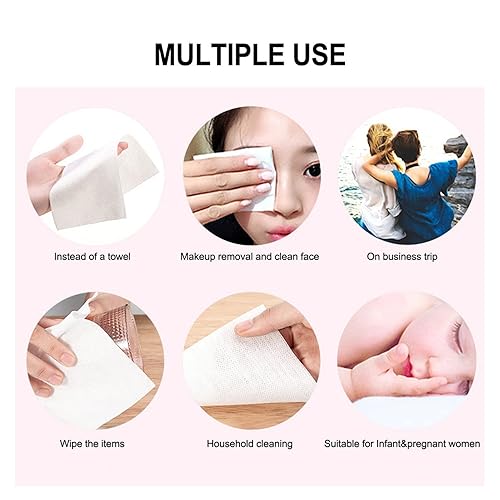 MULTIPLE USE

Instead of a towel

Makeup removal and clean face

On business trip

Wipe the items

Household cleaning

Suitable for Infant&pregnant women