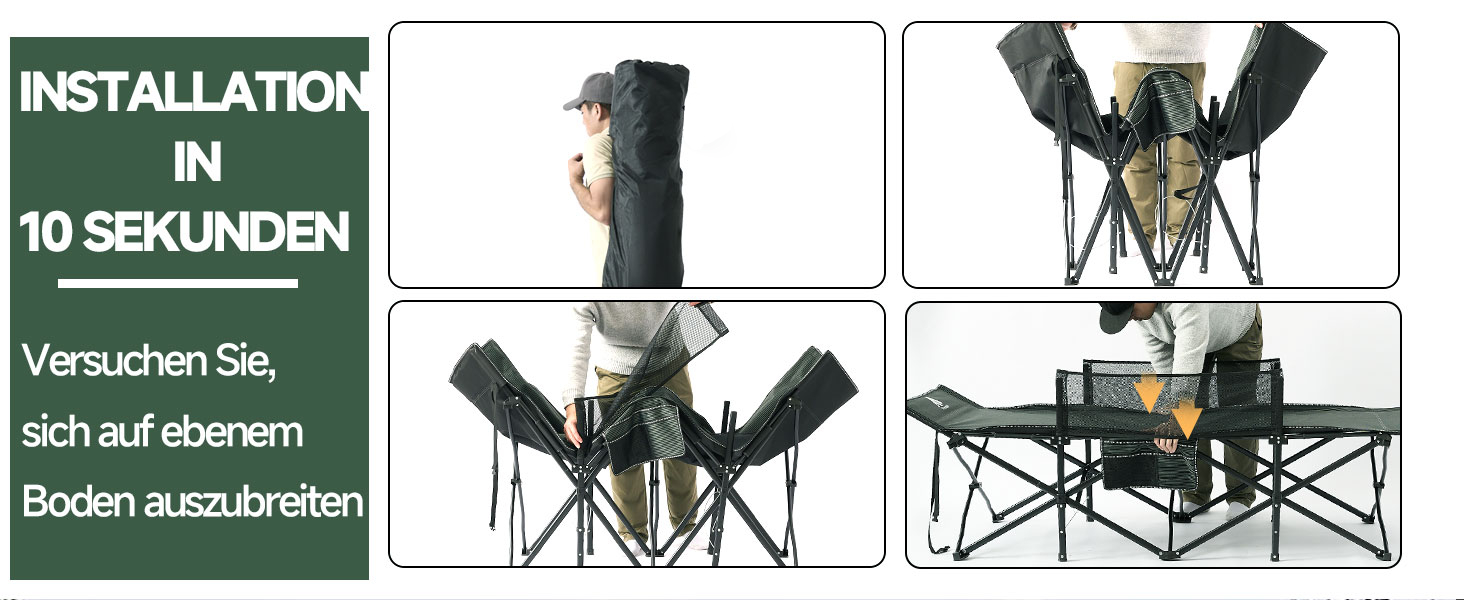 INSTALLATION IN 10 SEKUNDEN

Versuchen Sie, sich auf ebenem Boden auszubreiten