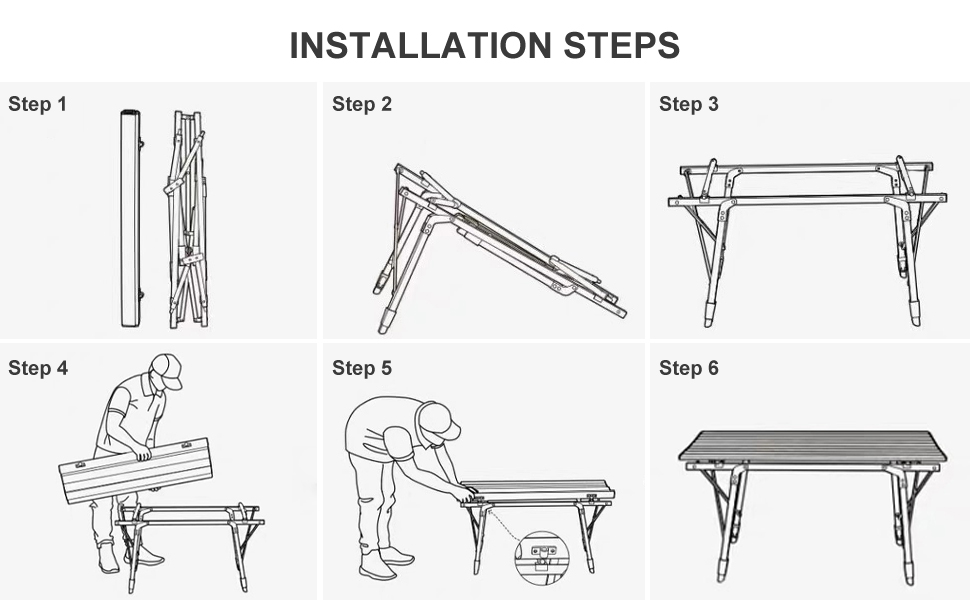 INSTALLATION STEPS

Step 1

Step 2

Step 3

Step 4

Step 5

Step 6